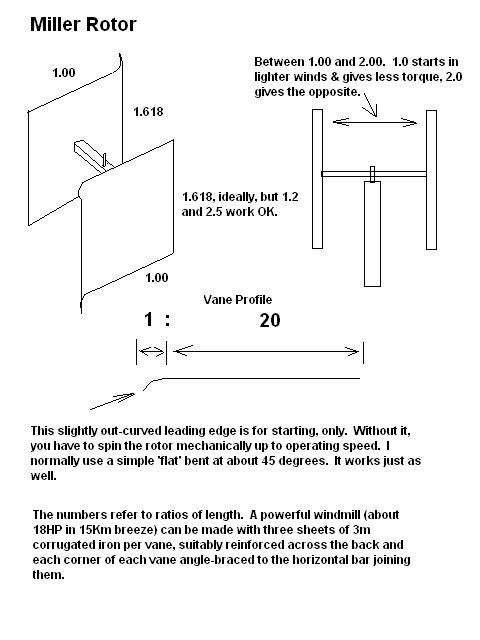 Miller Rotor

1.00

1.618

1.618, ideally, but 1.2 and 2.5 work OK.

1.00

Between 1.00 and 2.00. 1.0 starts in lighter winds & gives less torque, 2.0 gives the opposite.

Vane Profile

1 : 20

This slightly out-curved leading edge is for starting, only. Without it, you have to spin the rotor mechanically up to operating speed. I normally use a simple 'flat' bent at about 45 degrees. It works just as well.

The numbers refer to ratios of length. A powerful windmill (about 18HP in 15Km breeze) can be made with three sheets of 3m corrugated iron per vane, suitably reinforced across the back and each corner of each vane angle-braced to the horizontal bar joining them.