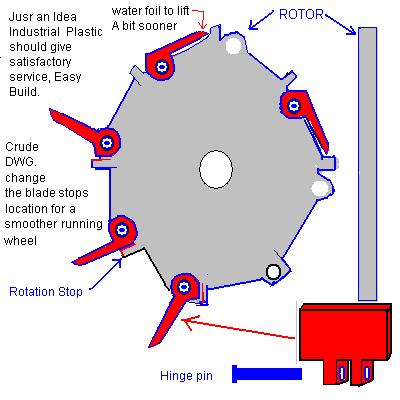 Jusr an Idea Industrial Plastic should give satisfactory service, Easy Build.

water foil to lift A bit sooner

ROTOR

Crude DWG. change the blade stops location for a smoother running wheel

Rotation Stop

Hinge pin