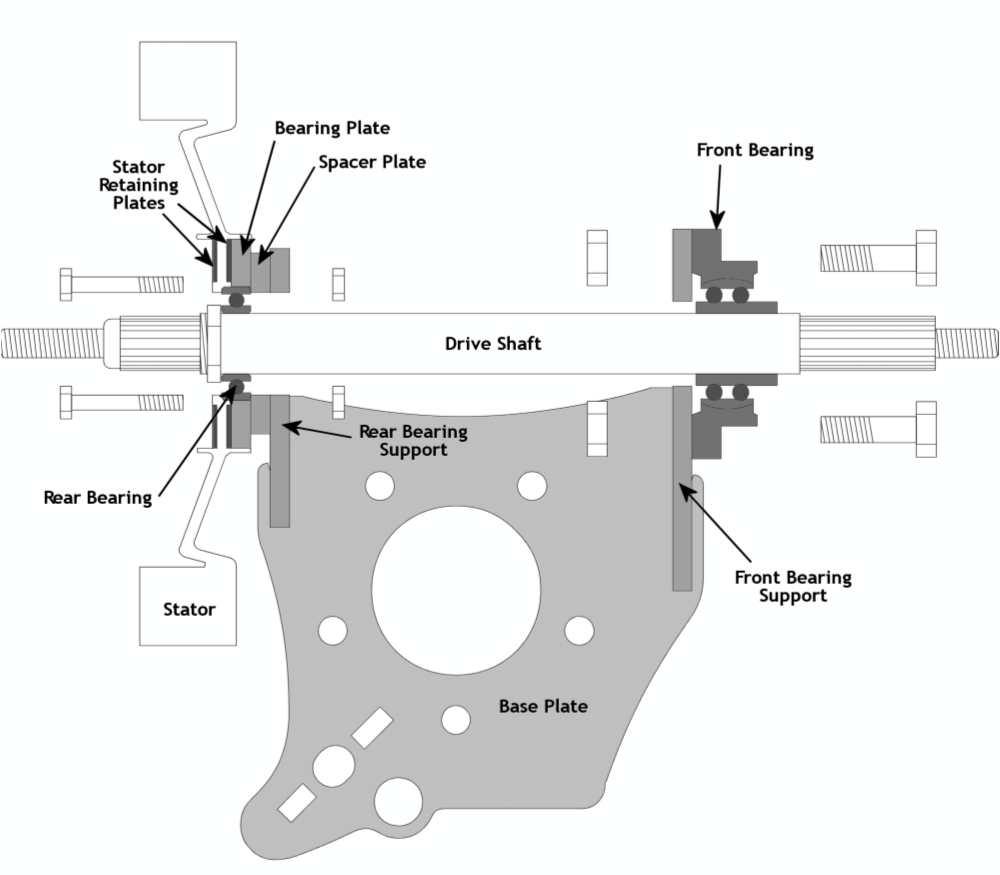 Bearing Plate

Stator Retaining Plates

Spacer Plate

Front Bearing

Drive Shaft

Rear Bearing Support

Rear Bearing

Front Bearing Support

Stator

Base Plate