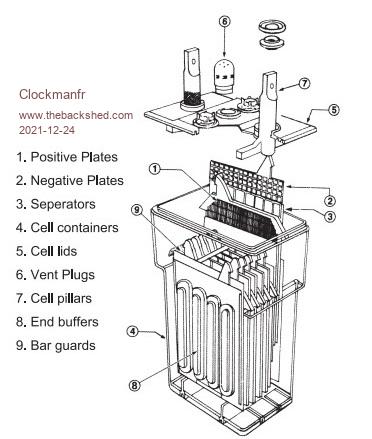 Clockmanfr
www.thebackshed.com
2021-12-24

1. Positive Plates
2. Negative Plates
3. Seperators
4. Cell containers
5. Cell lids
6. Vent Plugs
7. Cell pillars
8. End buffers
9. Bar guards

6
7
5
1
2
3
9
4
8